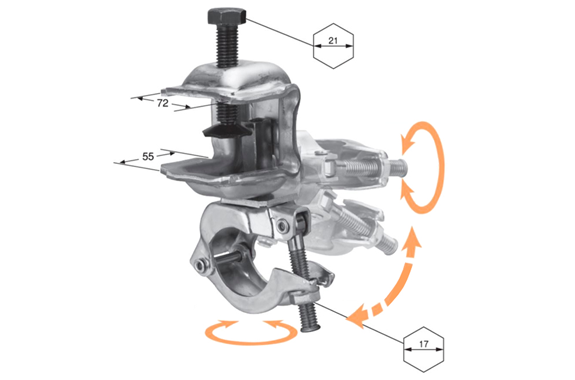 21

72

55

17